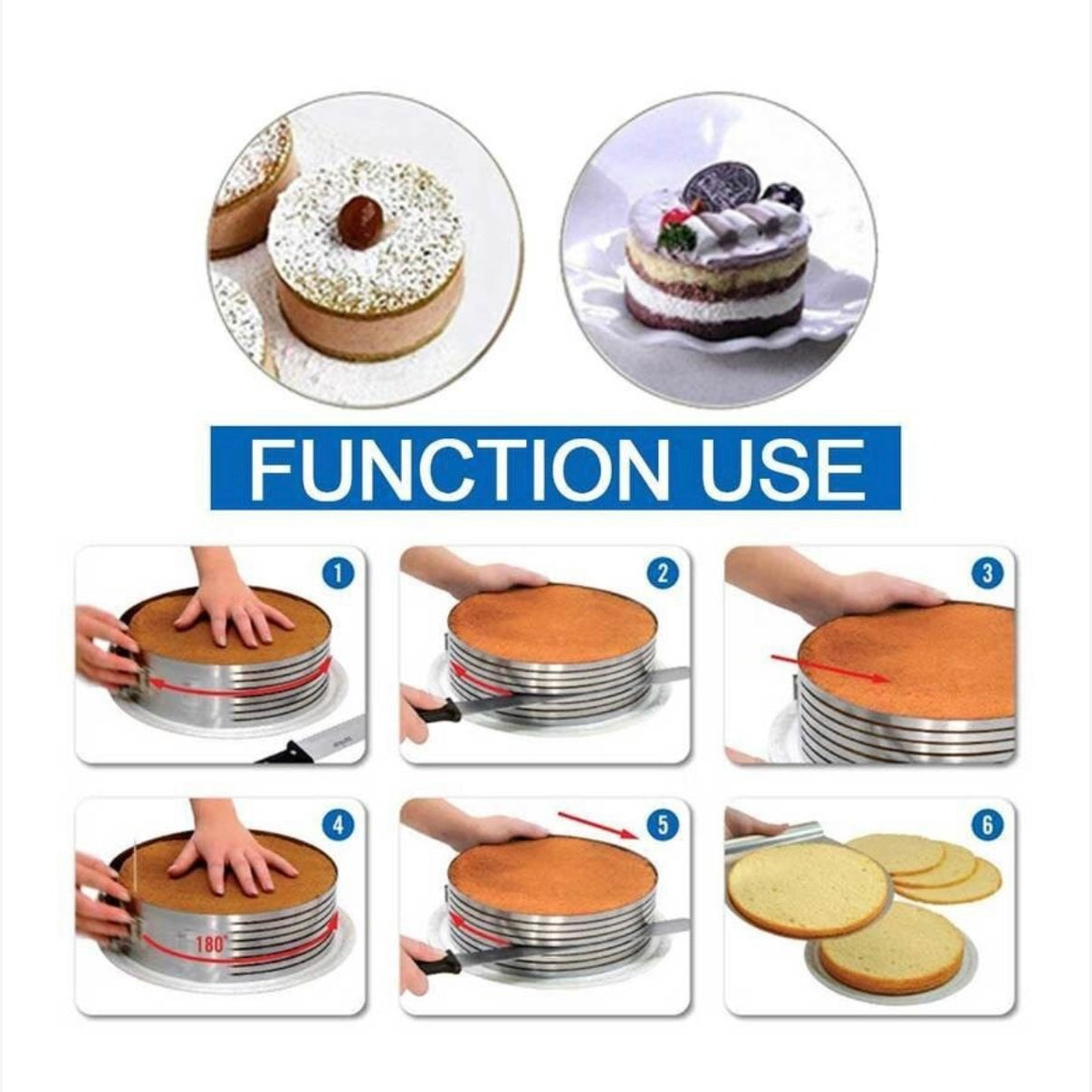 FUNCTION USE

1

2

3

4

180°

5

6